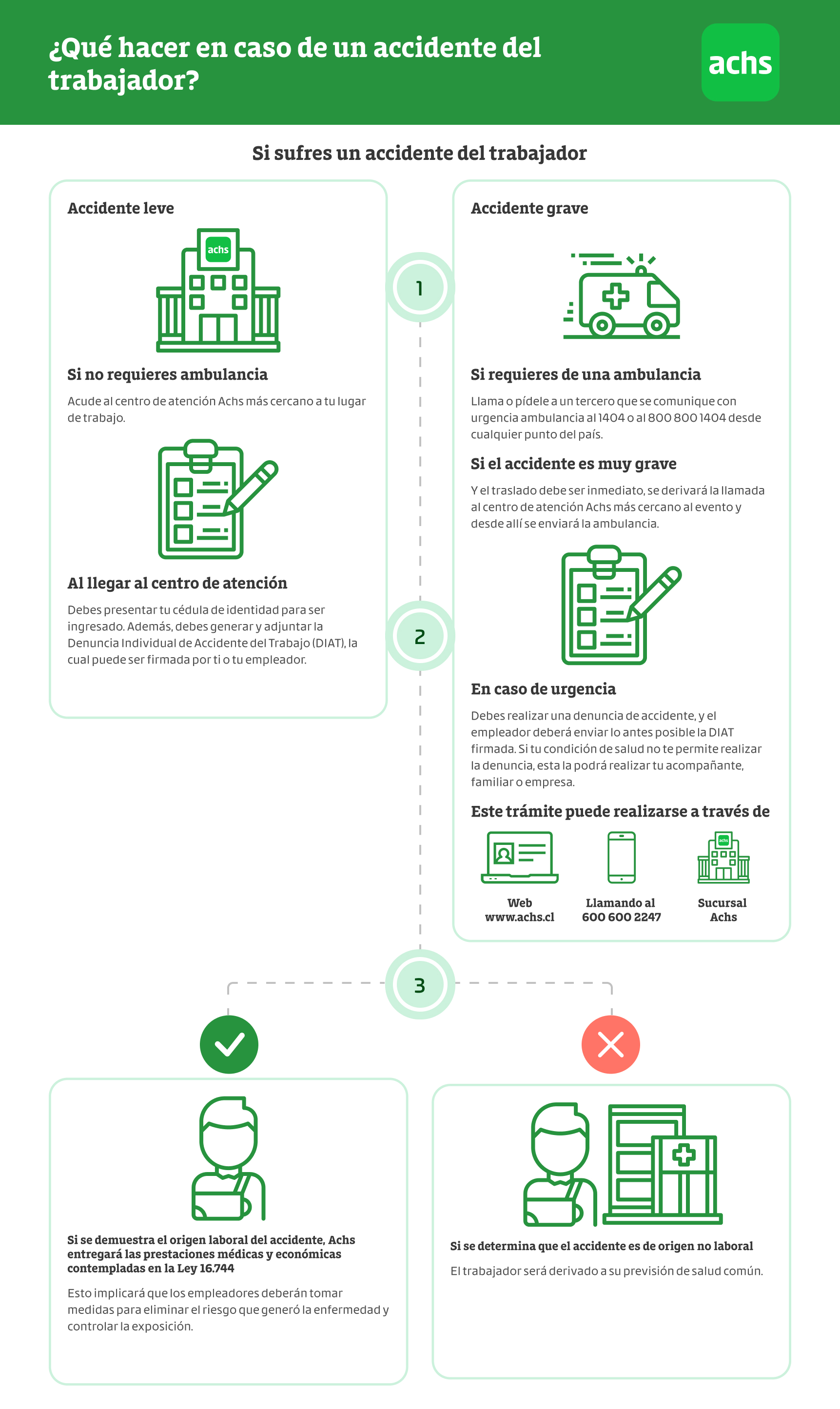 ¿Qué hacer en caso de un accidente del trabajador?

achs

Si sufres un accidente del trabajador

Accidente leve

achs

Si no requieres ambulancia

Acude al centro de atención Achs más cercano a tu lugar de trabajo.

Al llegar al centro de atención

Debes presentar tu cédula de identidad para ser ingresado. Además, debes generar y adjuntar la Denuncia Individual de Accidente del Trabajo (DIAT), la cual puede ser firmada por ti o tu empleador.

1

2

Accidente grave

Si requieres de una ambulancia

Llama o pídele a un tercero que se comunique con urgencia ambulancia al 1404 o al 800 800 1404 desde cualquier punto del país.

Si el accidente es muy grave

Y el traslado debe ser inmediato, se derivará la llamada al centro de atención Achs más cercano al evento y desde allí se enviará la ambulancia.

En caso de urgencia

Debes realizar una denuncia de accidente, y el empleador deberá enviar lo antes posible la DIAT firmada. Si tu condición de salud no te permite realizar la denuncia, esta la podrá realizar tu acompañante, familiar o empresa.

Este trámite puede realizarse a través de

Web www.achs.cl

Llamando al 600 600 2247

achs

Sucursal Achs

3

Si se demuestra el origen laboral del accidente, Achs entregará las prestaciones médicas y económicas contempladas en la Ley 16.744

Esto implicará que los empleadores deberán tomar medidas para eliminar el riesgo que generó la enfermedad y controlar la exposición.

Si se determina que el accidente es de origen no laboral

El trabajador será derivado a su previsión de salud común.